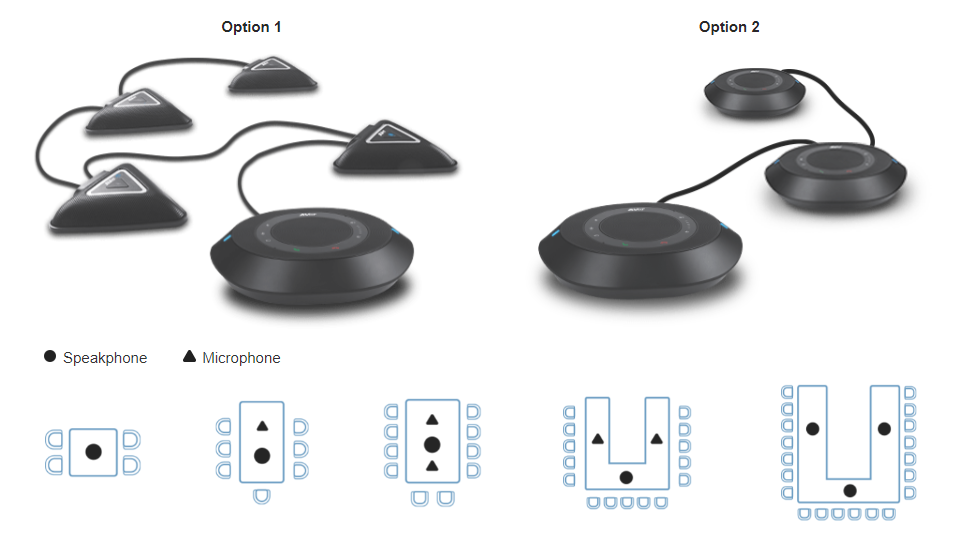 Option 1

Option 2

● Speakphone ▲ Microphone